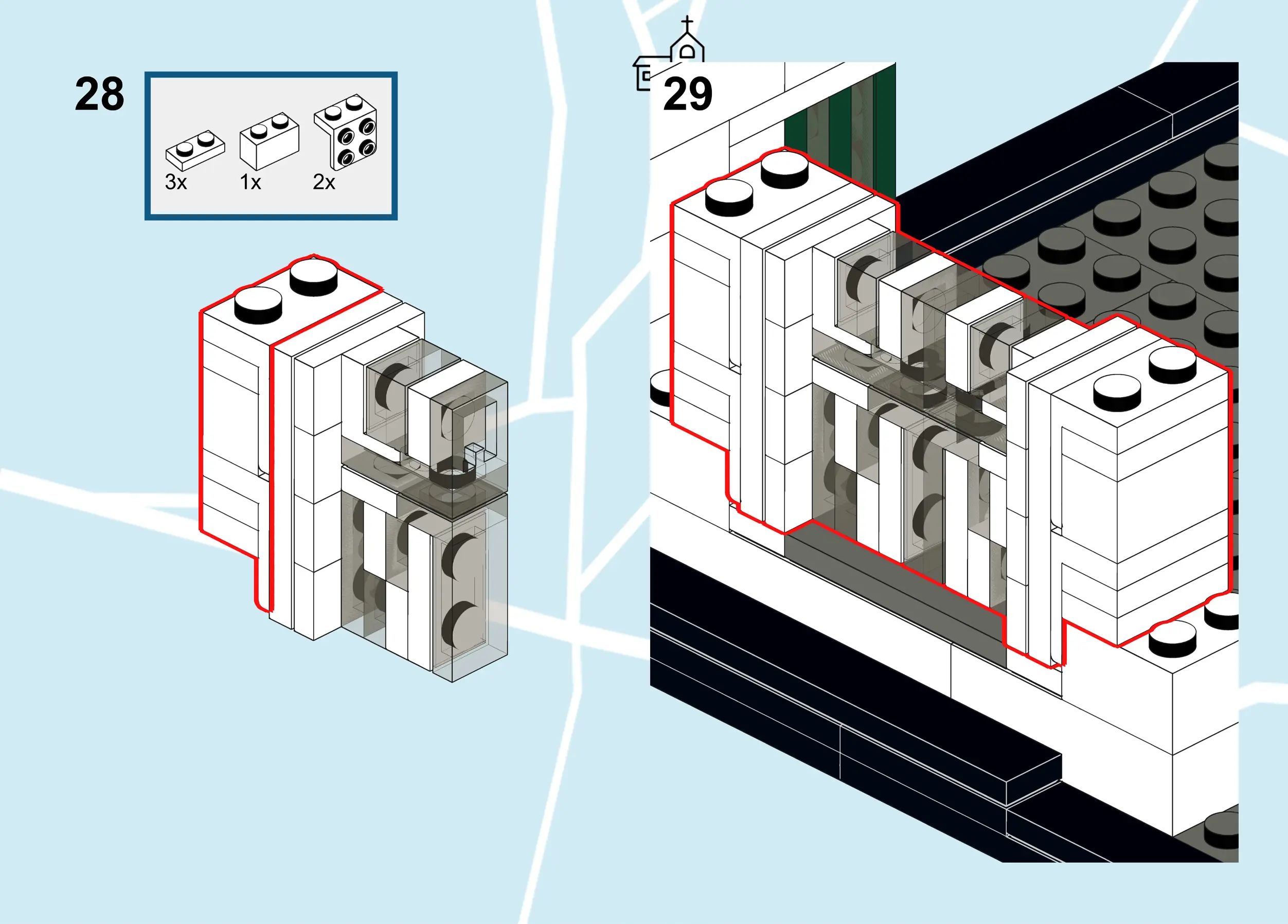 28

3x 1x 2x

29