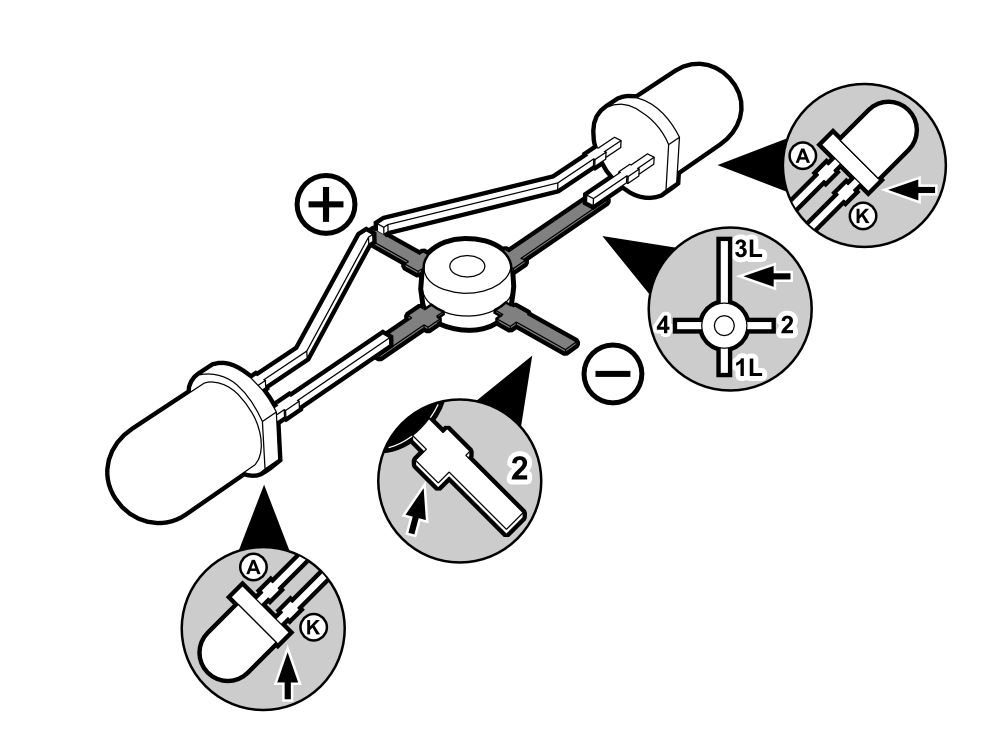 +
A
K
3L
4
2
1L
−
2
A
K