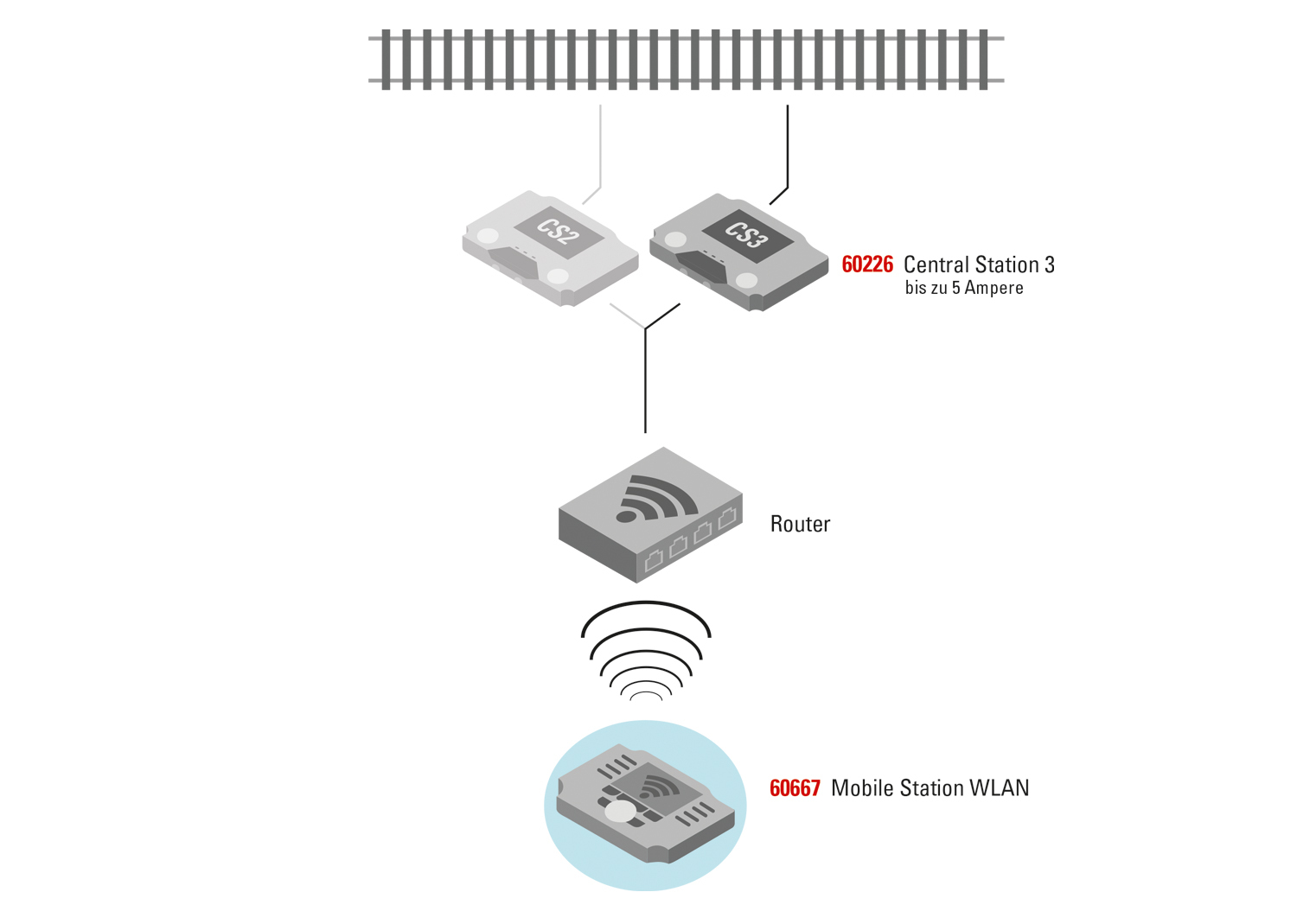 CS2

CS3

60226 Central Station 3
bis zu 5 Ampere

Router

60667 Mobile Station WLAN