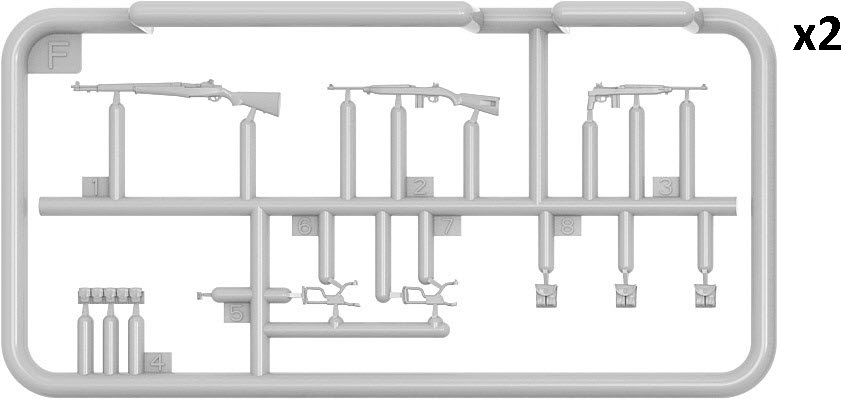 F
x2
1
2
3
6
7
8
5
4