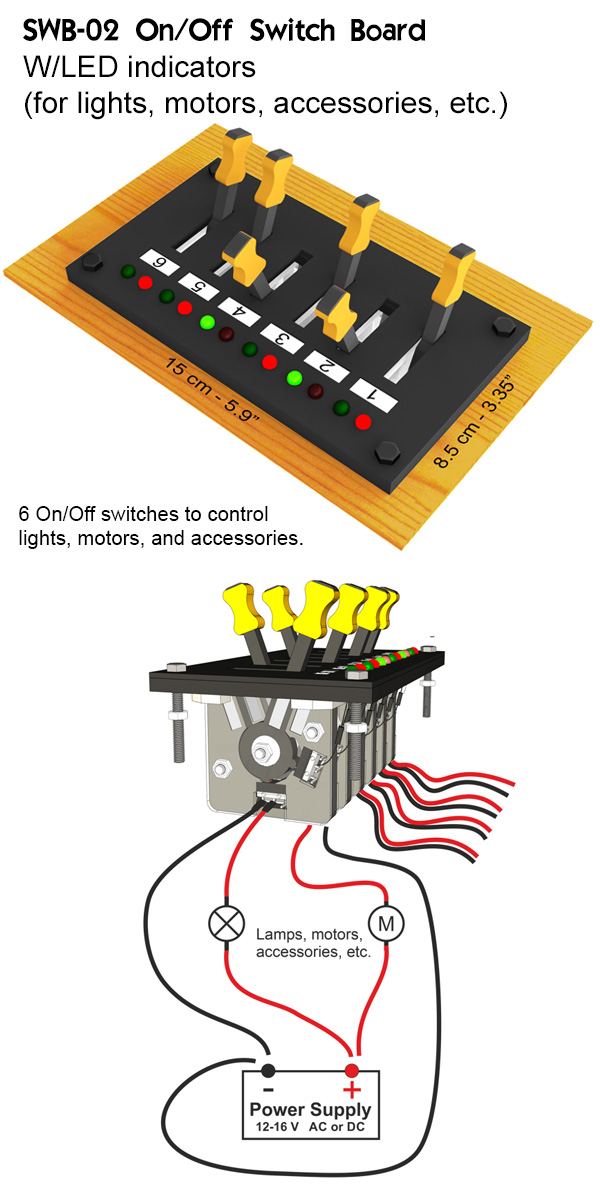 SWB-02 On/Off Switch Board
W/LED indicators
(for lights, motors, accessories, etc.)

6
5
4
3
2
1

15 cm - 5.9"
8.5 cm - 3.35"

6 On/Off switches to control lights, motors, and accessories.

M
Lamps, motors, accessories, etc.

-
+
Power Supply
12-16 V AC or DC