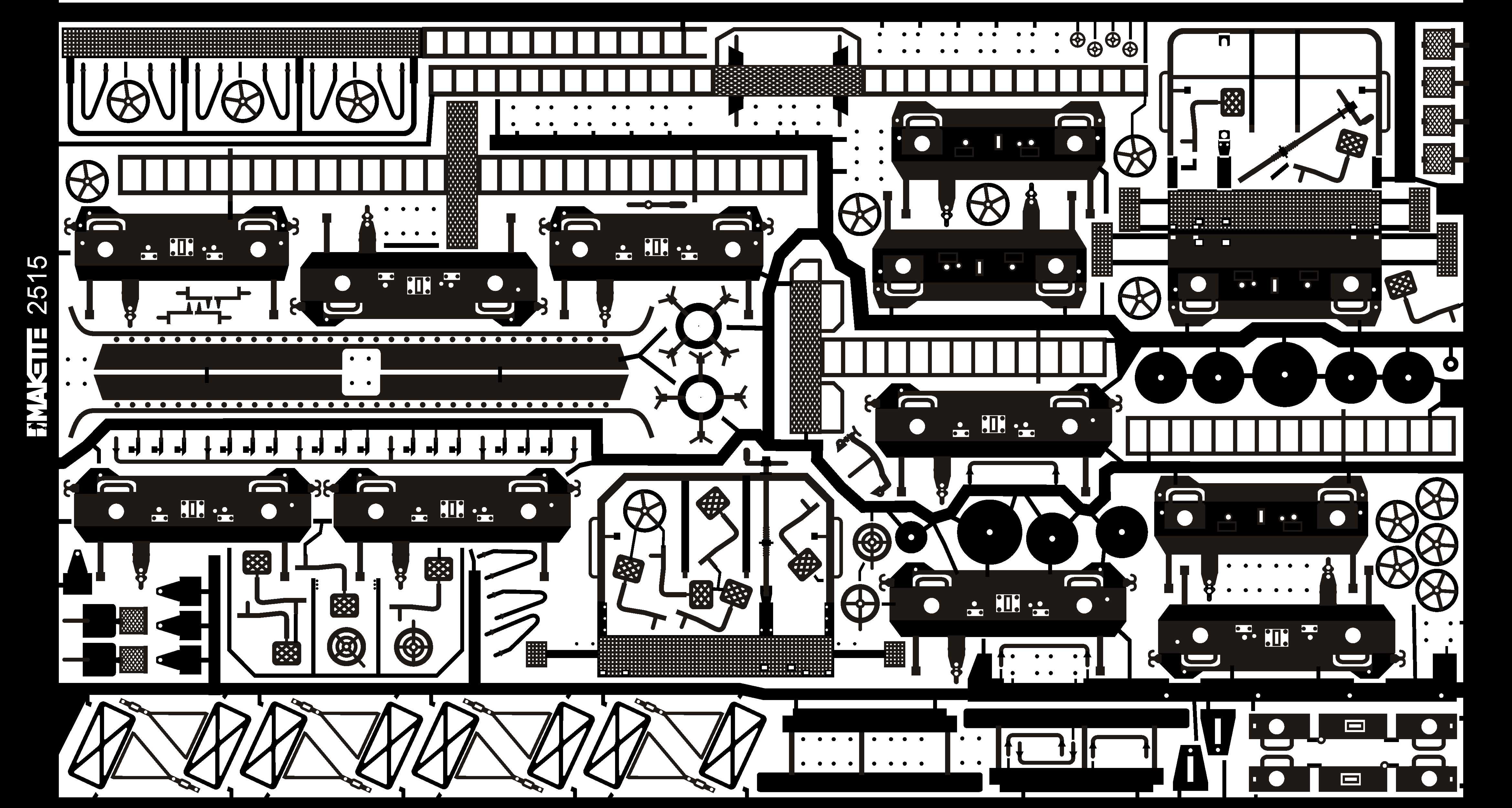 MAKETTE 2515